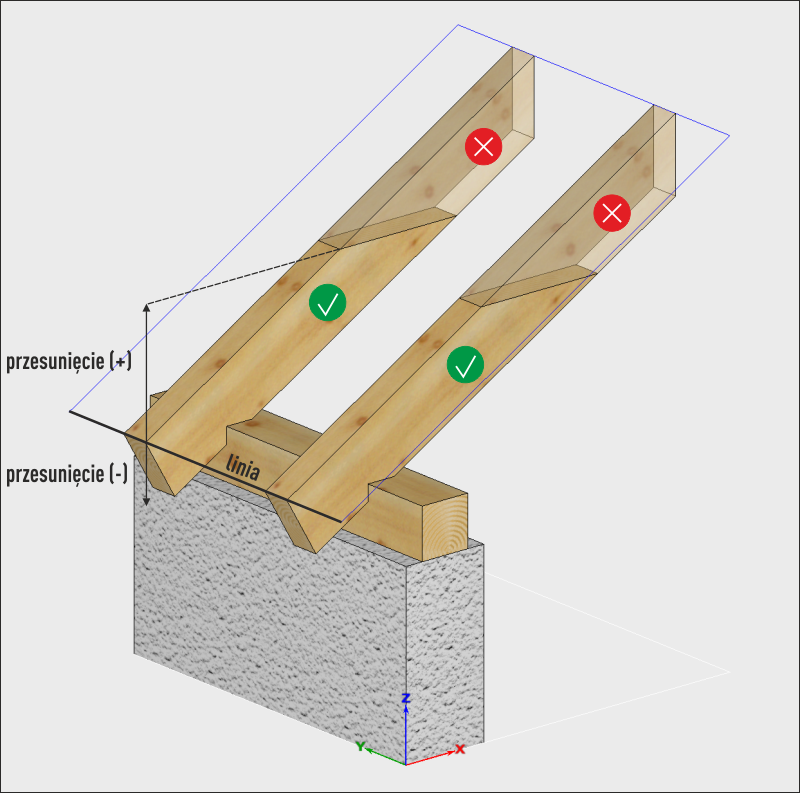 przesunięcie (+)

przesunięcie (-)

linia

Z
Y
X