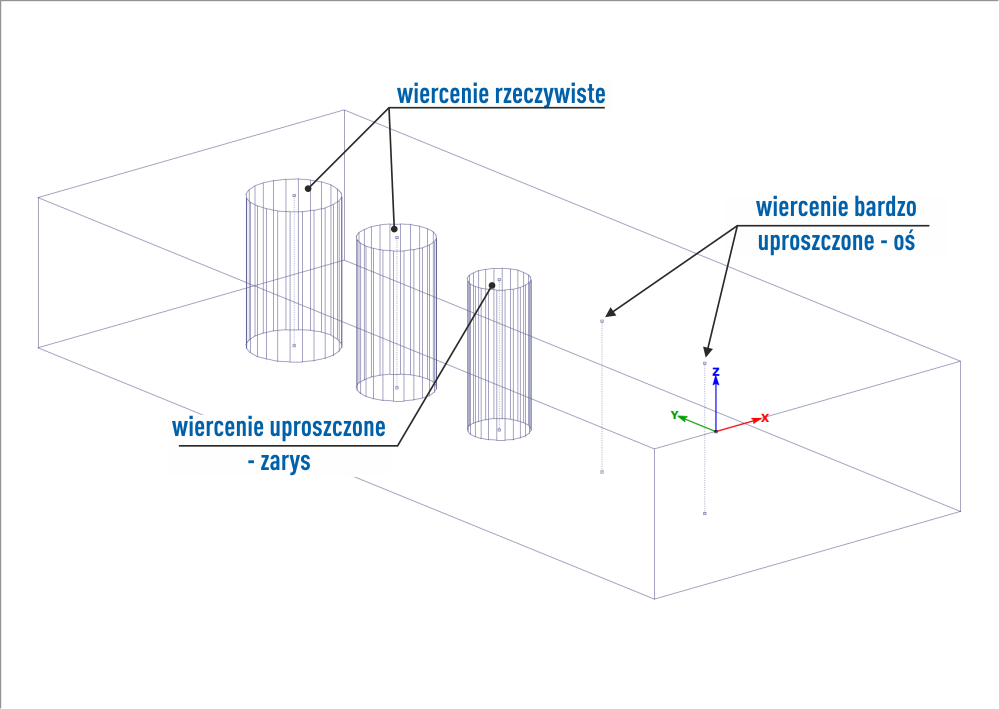 wiercenie rzeczywiste

wiercenie bardzo uproszczone - oś

wiercenie uproszczone - zarys

Z

Y

X